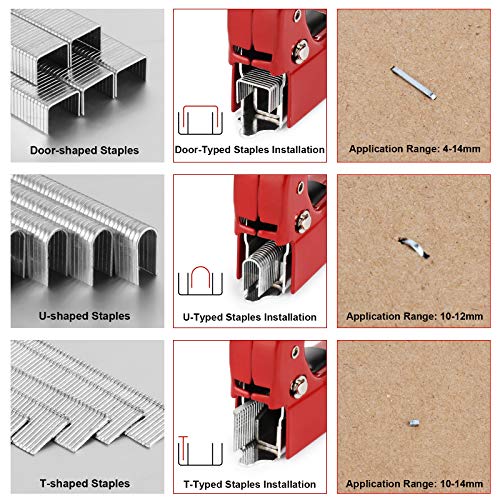 Door-shaped Staples

Door-Typed Staples Installation

Application Range: 4-14mm

U-shaped Staples

U-Typed Staples Installation

Application Range: 10-12mm

T-shaped Staples

T-Typed Staples Installation

Application Range: 10-14mm