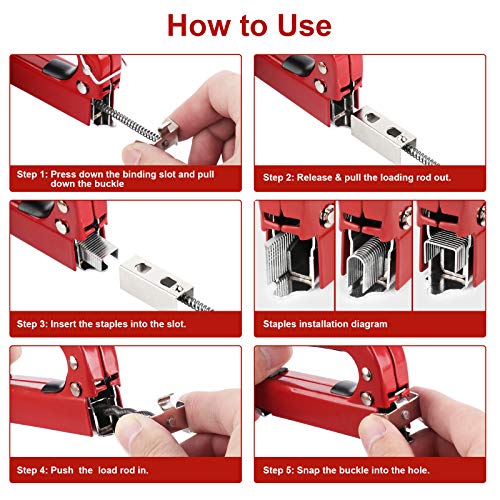 How to Use

Step 1: Press down the binding slot and pull down the buckle

Step 2: Release & pull the loading rod out.

Step 3: Insert the staples into the slot.

Staples installation diagram

Step 4: Push the load rod in.

Step 5: Snap the buckle into the hole.